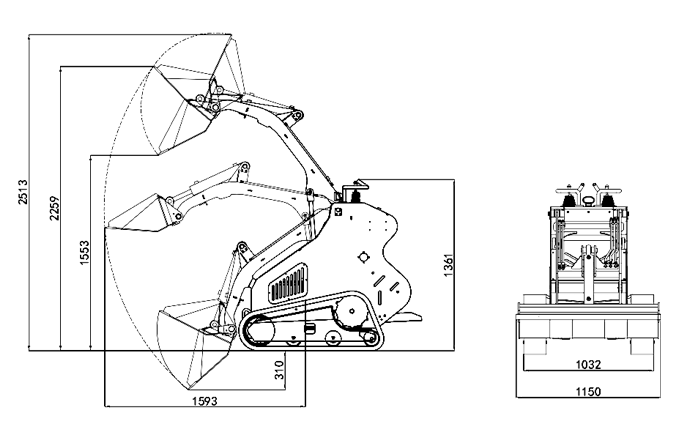 2513
2259
1553
1361
310
1593
1032
1150