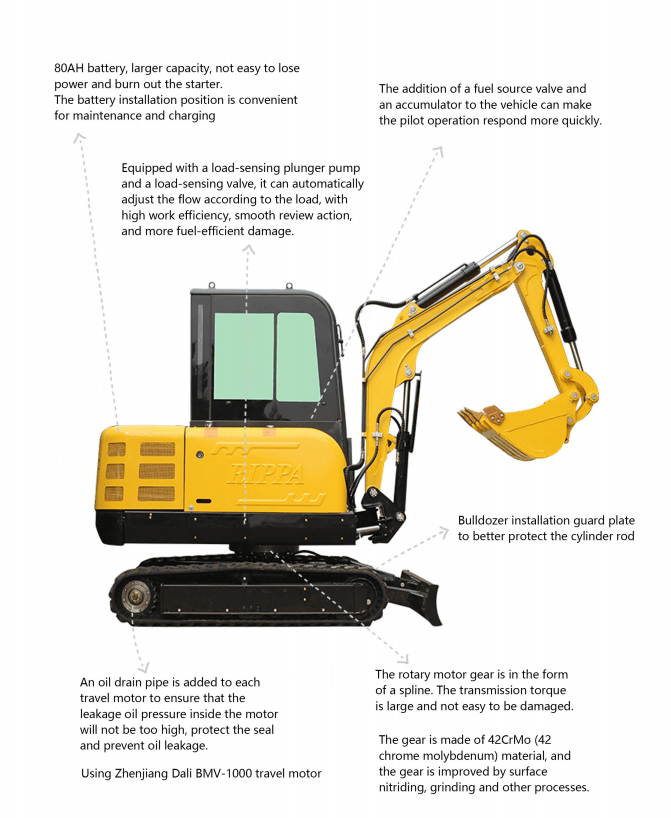 80AH battery, larger capacity, not easy to lose power and burn out the starter.
The battery installation position is convenient for maintenance and charging

The addition of a fuel source valve and an accumulator to the vehicle can make the pilot operation respond more quickly.

Equipped with a load-sensing plunger pump and a load-sensing valve, it can automatically adjust the flow according to the load, with high work efficiency, smooth review action, and more fuel-efficient damage.

RIPPA

Bulldozer installation guard plate to better protect the cylinder rod

An oil drain pipe is added to each travel motor to ensure that the leakage oil pressure inside the motor will not be too high, protect the seal and prevent oil leakage.

Using Zhenjiang Dali BMV-1000 travel motor

The rotary motor gear is in the form of a spline. The transmission torque is large and not easy to be damaged.

The gear is made of 42CrMo (42 chrome molybdenum) material, and the gear is improved by surface nitriding, grinding and other processes.